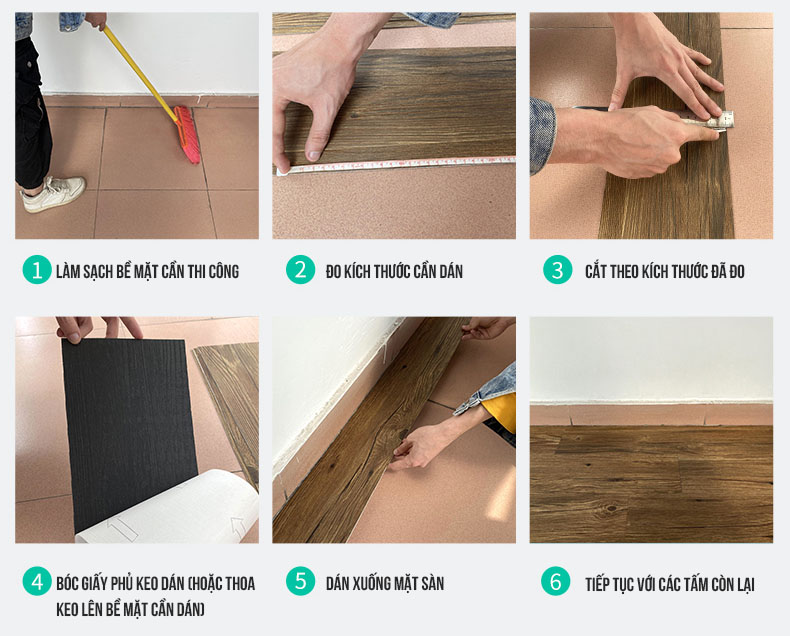 1 LÀM SẠCH BỀ MẶT CẦN THI CÔNG

2 ĐO KÍCH THƯỚC CẦN DÁN

3 CẮT THEO KÍCH THƯỚC ĐÃ ĐO

4 BÓC GIẤY PHỦ KEO DÁN (HOẶC THOA KEO LÊN BỀ MẶT CẦN DÁN)

5 DÁN XUỐNG MẶT SÀN

6 TIẾP TỤC VỚI CÁC TẤM CÒN LẠI