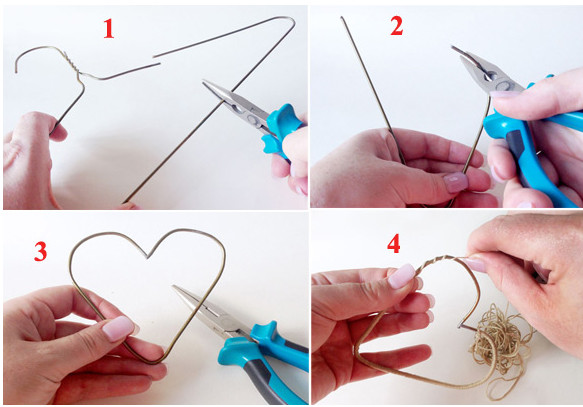 1

2

3

4